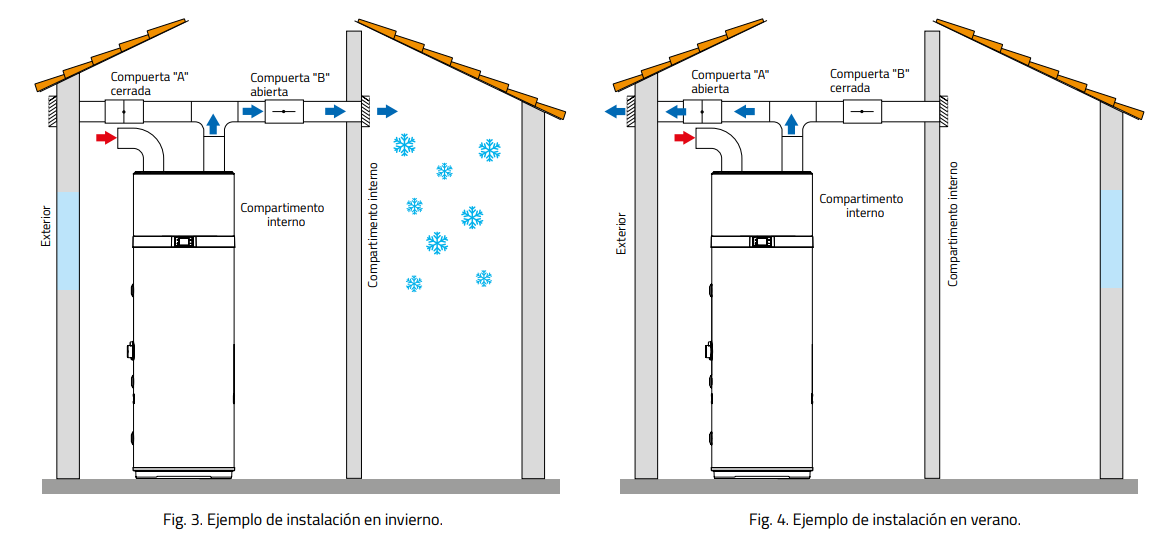 Compuerta "A" cerrada

Compuerta "B" abierta

Exterior

Compartimento interno

Compartimento interno

Fig. 3. Ejemplo de instalación en invierno.

Compuerta "A" abierta

Compuerta "B" cerrada

Exterior

Compartimento interno

Compartimento interno

Fig. 4. Ejemplo de instalación en verano.